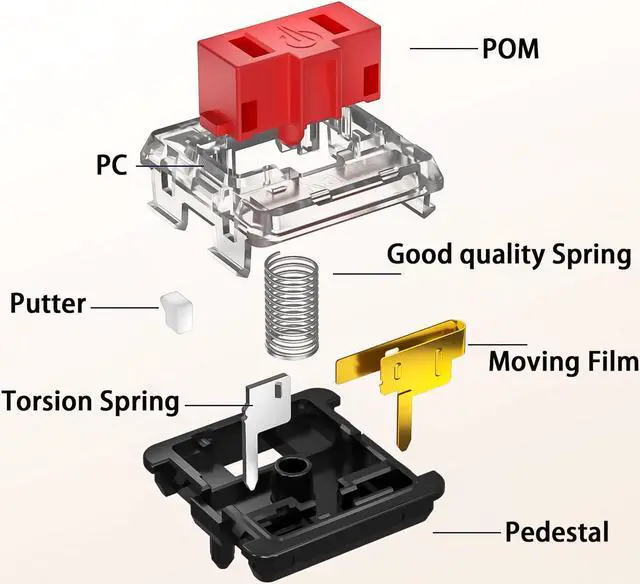 POM

PC

Good quality Spring

Putter

Moving Film

Torsion Spring

Pedestal