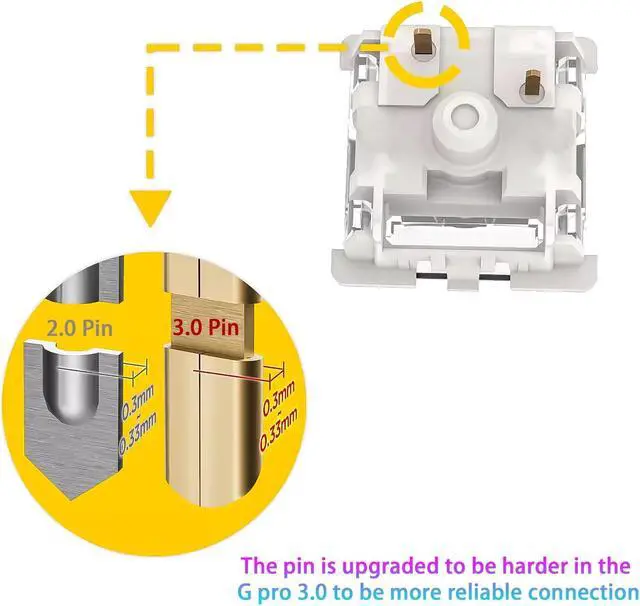 2.0 Pin

0.3mm
-
0.33mm

3.0 Pin

0.3mm
-
0.33mm

The pin is upgraded to be harder in the G pro 3.0 to be more reliable connection