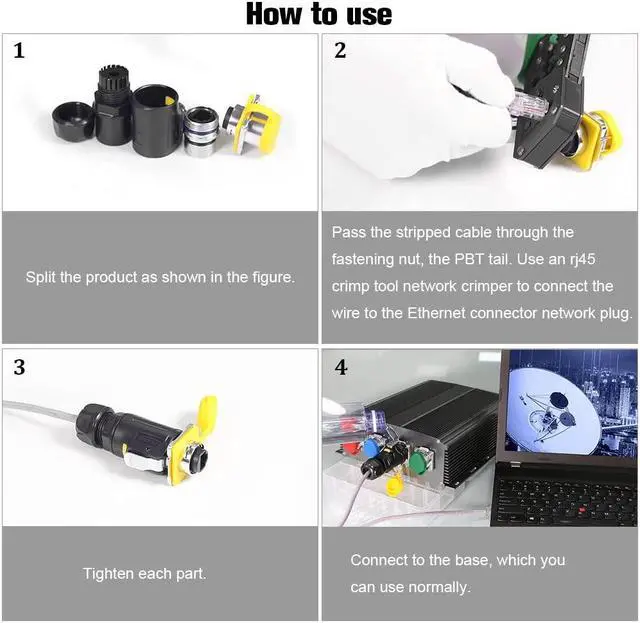 How to use

1

Split the product as shown in the figure.

2

Pass the stripped cable through the fastening nut, the PBT tail. Use an rj45 crimp tool network crimper to connect the wire to the Ethernet connector network plug.

3

Tighten each part.

4

Connect to the base, which you can use normally.