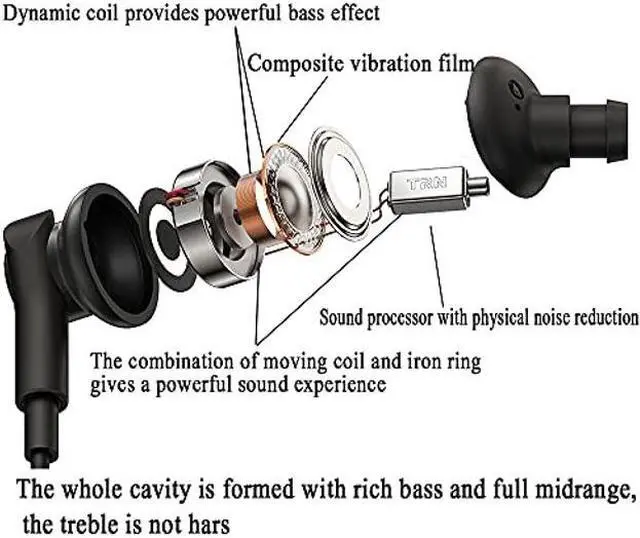 Dynamic coil provides powerful bass effect

Composite vibration film

TRN

Sound processor with physical noise reduction

The combination of moving coil and iron ring gives a powerful sound experience

The whole cavity is formed with rich bass and full midrange, the treble is not hars