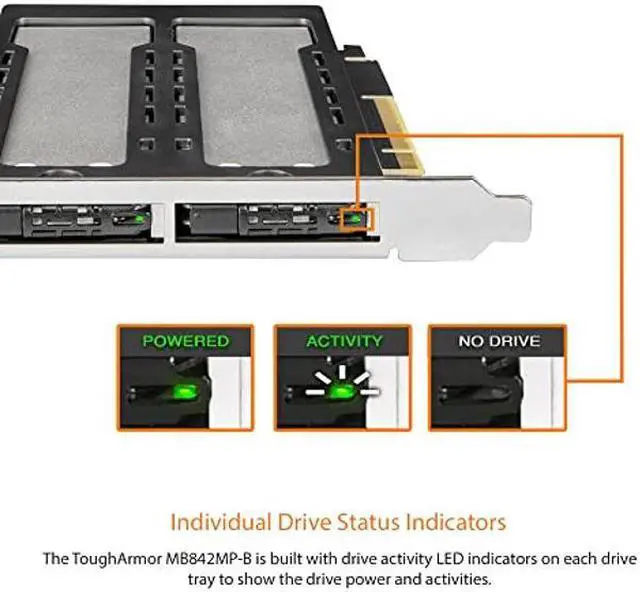 POWERED

ACTIVITY

NO DRIVE

Individual Drive Status Indicators

The ToughArmor MB842MP-B is built with drive activity LED indicators on each drive tray to show the drive power and activities.