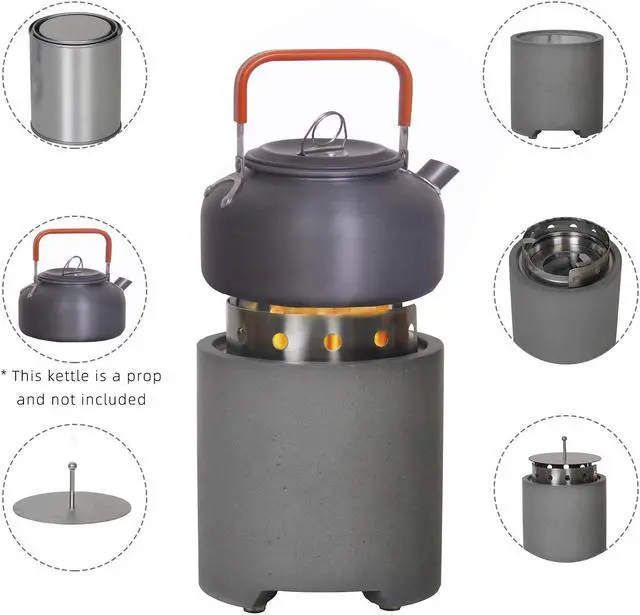 * This kettle is a prop and not included