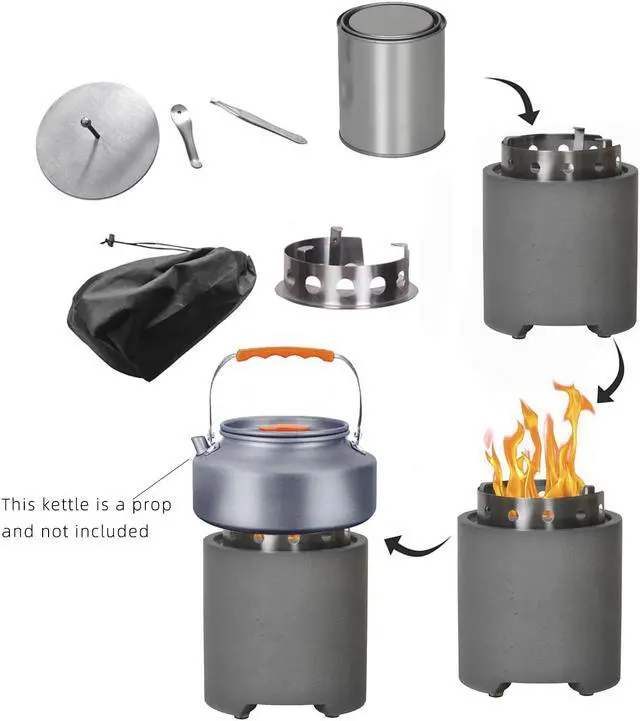 This kettle is a prop and not included