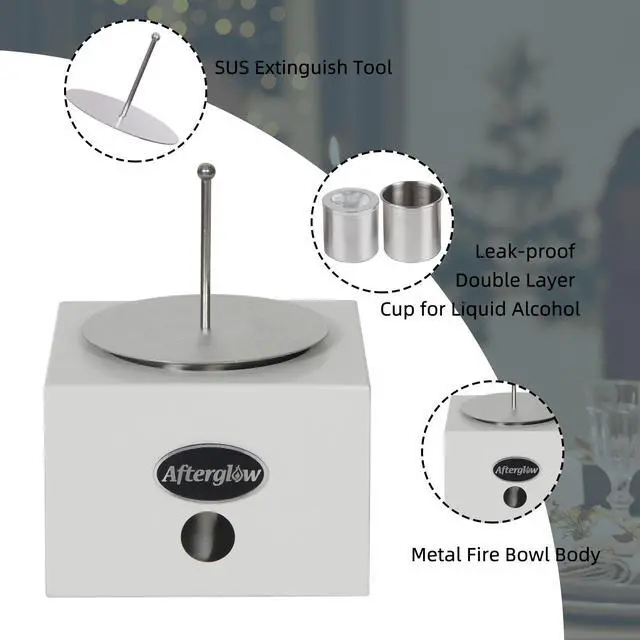 SUS Extinguish Tool

Leak-proof Double Layer Cup for Liquid Alcohol

Afterglow

Afterglow

Metal Fire Bowl Body