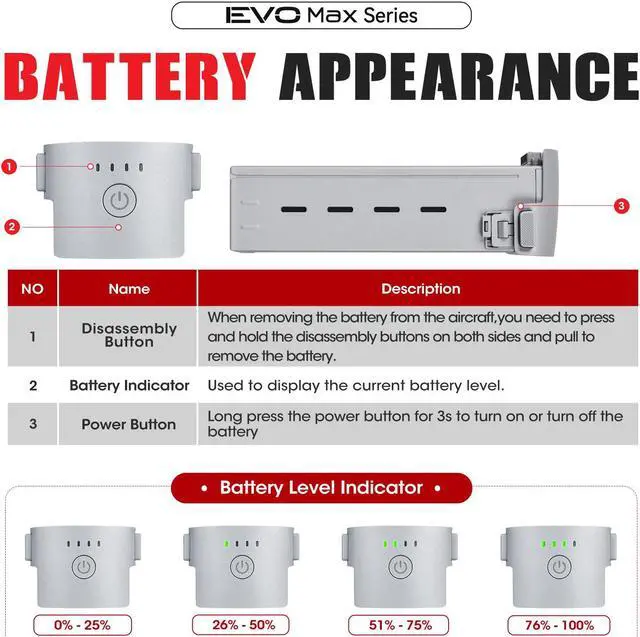 EVO Max Series

BATTERY APPEARANCE

1

2

3

| NO | Name | Description |
|---|---|---|
| 1 | Disassembly Button | When removing the battery from the aircraft,you need to press and hold the disassembly buttons on both sides and pull to remove the battery. |
| 2 | Battery Indicator | Used to display the current battery level. |
| 3 | Power Button | Long press the power button for 3s to turn on or turn off the battery |

• Battery Level Indicator •

0% - 25%

26% - 50%

51% - 75%

76% - 100%