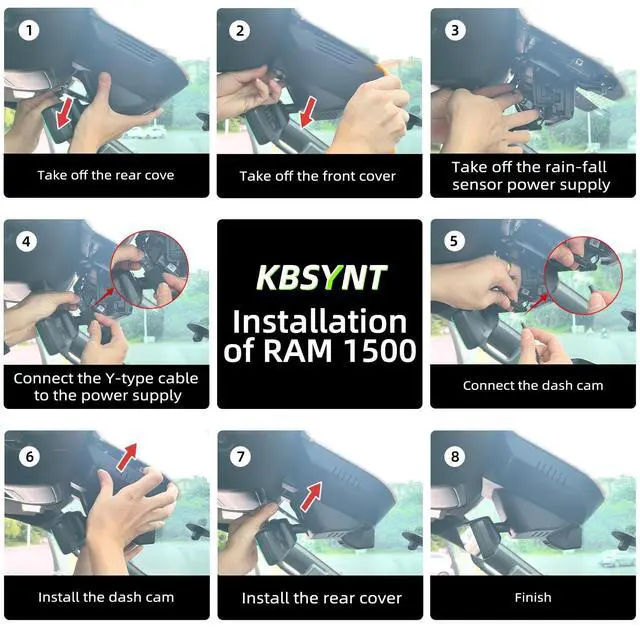 1
Take off the rear cove

2
Take off the front cover

3
Take off the rain-fall sensor power supply

4
Connect the Y-type cable to the power supply

KBSYNT
Installation of RAM 1500

5
Connect the dash cam

6
Install the dash cam

7
Install the rear cover

8
Finish