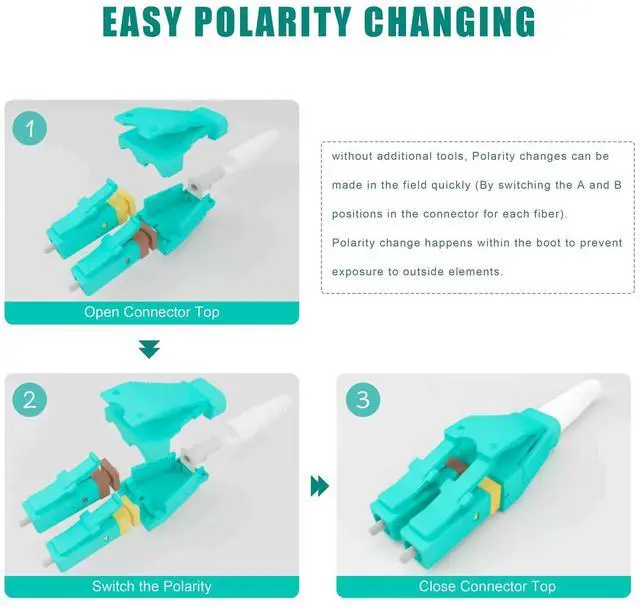 EASY POLARITY CHANGING

1

Open Connector Top

without additional tools, Polarity changes can be made in the field quickly (By switching the A and B positions in the connector for each fiber).

Polarity change happens within the boot to prevent exposure to outside elements.

2

Switch the Polarity

3

Close Connector Top