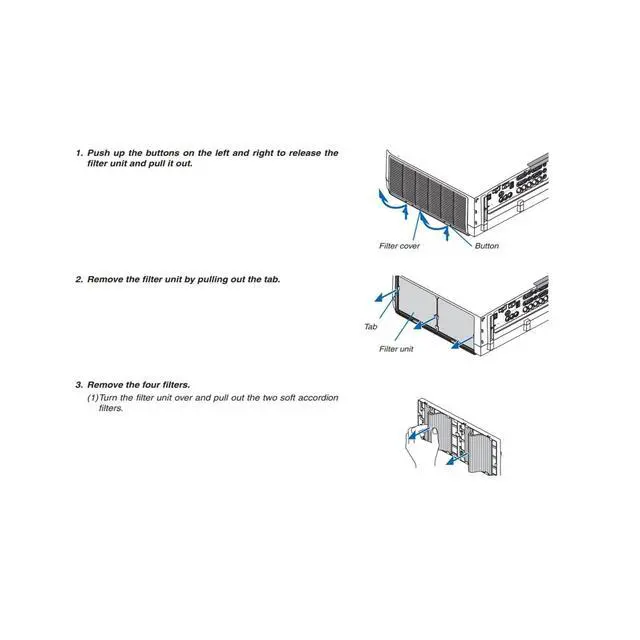 1. Push up the buttons on the left and right to release the filter unit and pull it out.

Filter cover

Button

2. Remove the filter unit by pulling out the tab.

Tab

Filter unit

3. Remove the four filters.

(1) Turn the filter unit over and pull out the two soft accordion filters.