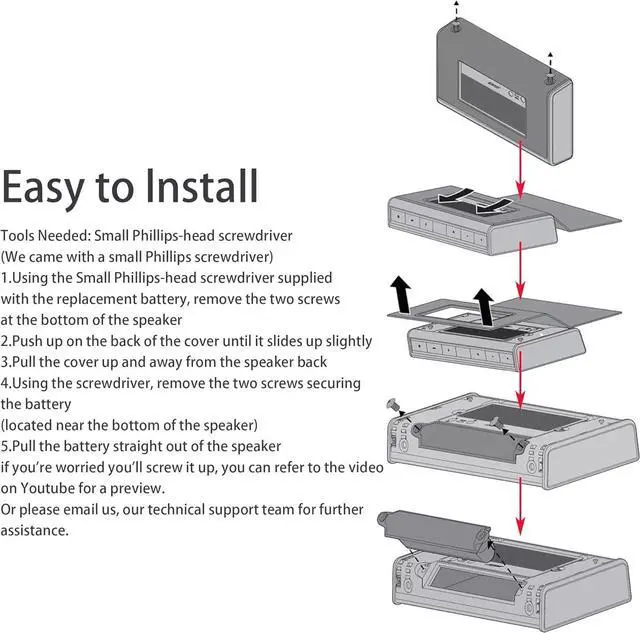 Easy to Install

Tools Needed: Small Phillips-head screwdriver
(We came with a small Phillips screwdriver)
1.Using the Small Phillips-head screwdriver supplied with the replacement battery, remove the two screws at the bottom of the speaker
2.Push up on the back of the cover until it slides up slightly
3.Pull the cover up and away from the speaker back
4.Using the screwdriver, remove the two screws securing the battery
(located near the bottom of the speaker)
5.Pull the battery straight out of the speaker
if you're worried you'll screw it up, you can refer to the video on Youtube for a preview.
Or please email us, our technical support team for further assistance.