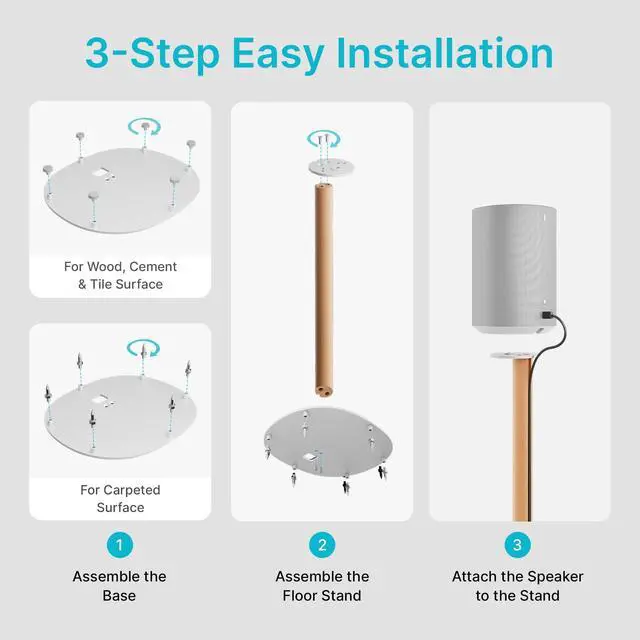 3-Step Easy Installation

For Wood, Cement & Tile Surface

For Carpeted Surface

1
Assemble the Base

2
Assemble the Floor Stand

3
Attach the Speaker to the Stand