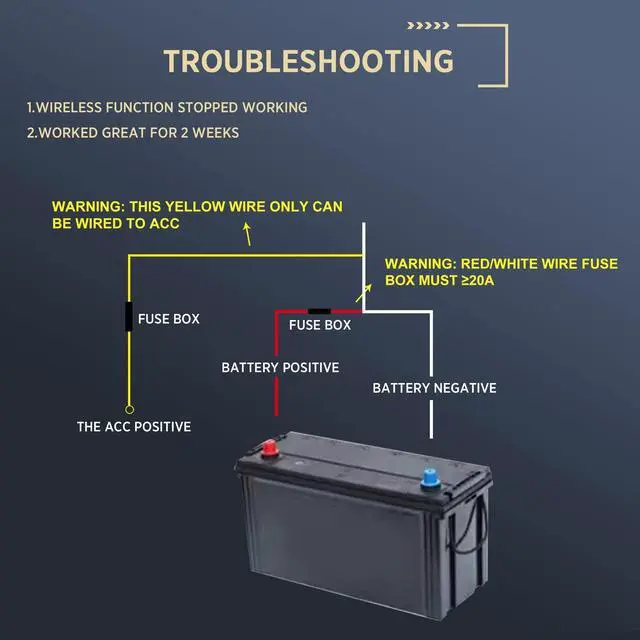 TROUBLESHOOTING

1.WIRELESS FUNCTION STOPPED WORKING

2.WORKED GREAT FOR 2 WEEKS

WARNING: THIS YELLOW WIRE ONLY CAN BE WIRED TO ACC

WARNING: RED/WHITE WIRE FUSE BOX MUST ≥20A

FUSE BOX

FUSE BOX

BATTERY POSITIVE

BATTERY NEGATIVE

THE ACC POSITIVE