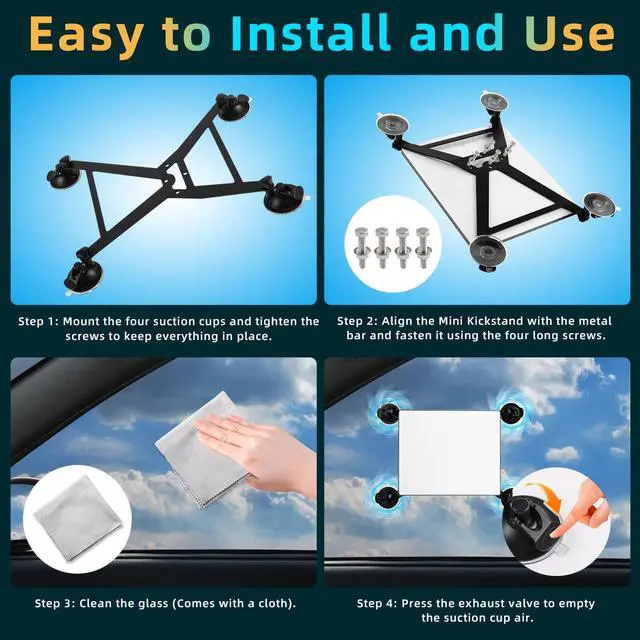 Easy to Install and Use

Step 1: Mount the four suction cups and tighten the screws to keep everything in place.

Step 2: Align the Mini Kickstand with the metal bar and fasten it using the four long screws.

Step 3: Clean the glass (Comes with a cloth).

Step 4: Press the exhaust valve to empty the suction cup air.