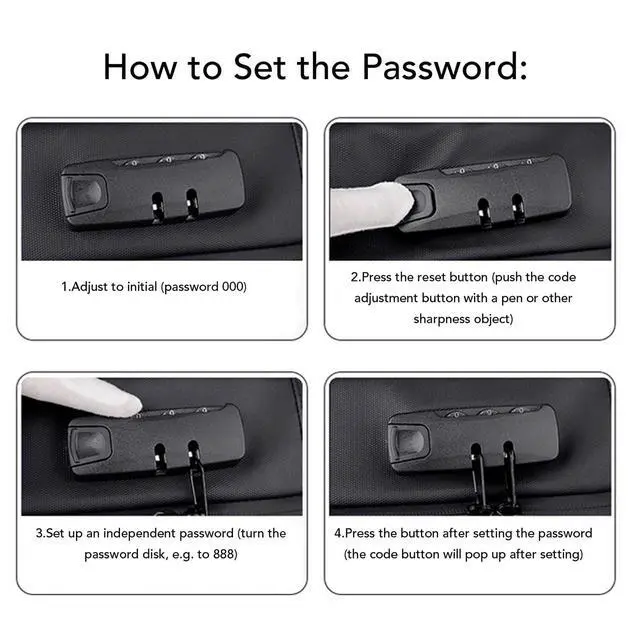 How to Set the Password:

1.Adjust to initial (password 000)

2.Press the reset button (push the code adjustment button with a pen or other sharpness object)

3.Set up an independent password (turn the password disk, e.g. to 888)

4.Press the button after setting the password (the code button will pop up after setting)