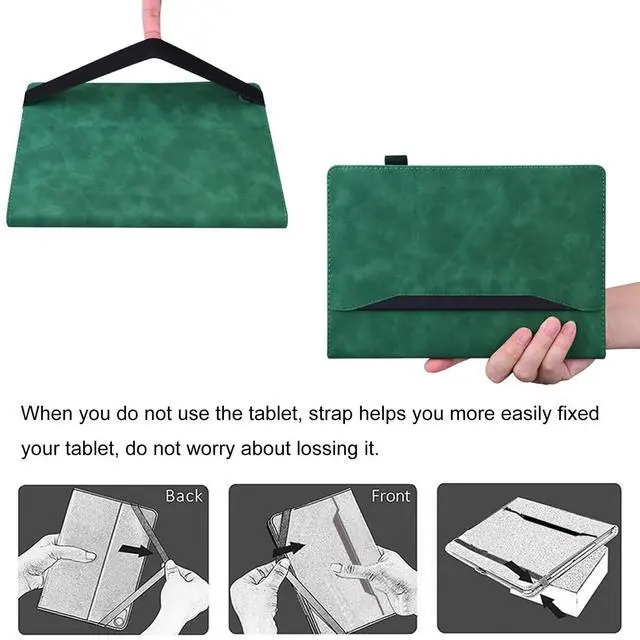 When you do not use the tablet, strap helps you more easily fixed your tablet, do not worry about lossing it.

Back

Front