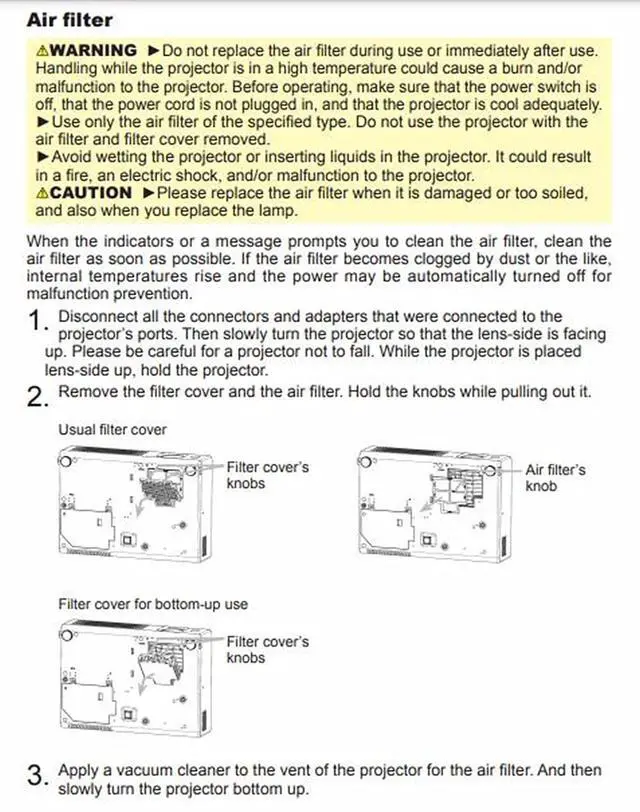 Air filter

⚠WARNING ►Do not replace the air filter during use or immediately after use. Handling while the projector is in a high temperature could cause a burn and/or malfunction to the projector. Before operating, make sure that the power switch is off, that the power cord is not plugged in, and that the projector is cool adequately.
►Use only the air filter of the specified type. Do not use the projector with the air filter and filter cover removed.
►Avoid wetting the projector or inserting liquids in the projector. It could result in a fire, an electric shock, and/or malfunction to the projector.
⚠CAUTION ►Please replace the air filter when it is damaged or too soiled, and also when you replace the lamp.

When the indicators or a message prompts you to clean the air filter, clean the air filter as soon as possible. If the air filter becomes clogged by dust or the like, internal temperatures rise and the power may be automatically turned off for malfunction prevention.

1. Disconnect all the connectors and adapters that were connected to the projector's ports. Then slowly turn the projector so that the lens-side is facing up. Please be careful for a projector not to fall. While the projector is placed lens-side up, hold the projector.

2. Remove the filter cover and the air filter. Hold the knobs while pulling out it.

Usual filter cover

Filter cover's knobs

Air filter's knob

Filter cover for bottom-up use

Filter cover's knobs

3. Apply a vacuum cleaner to the vent of the projector for the air filter. And then slowly turn the projector bottom up.