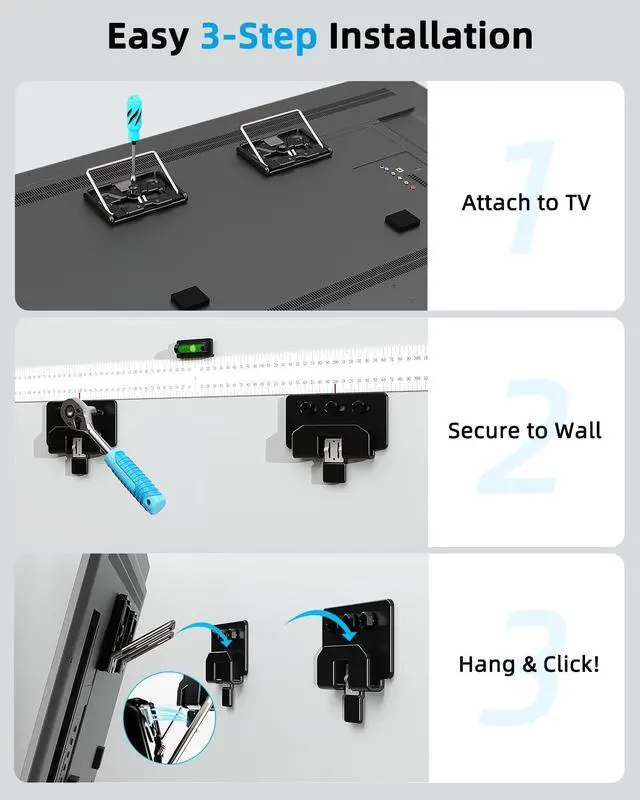 Easy 3-Step Installation

1
Attach to TV

2
Secure to Wall

3
Hang & Click!