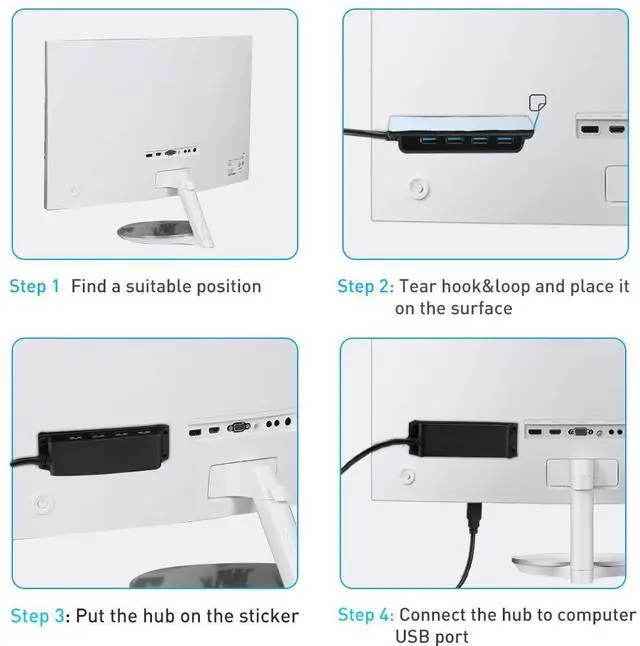 Step 1 Find a suitable position

Step 2: Tear hook&loop and place it on the surface

Step 3: Put the hub on the sticker

Step 4: Connect the hub to computer USB port