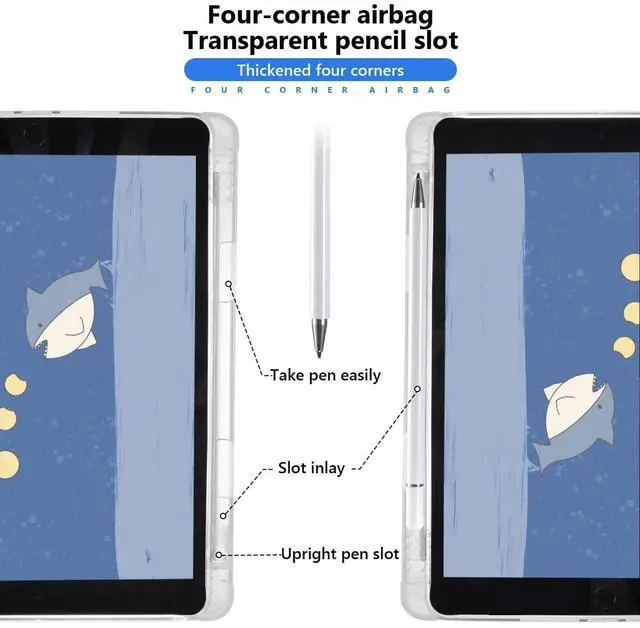 Four-corner airbag
Transparent pencil slot

Thickened four corners

FOUR CORNER AIRBAG

Take pen easily

Slot inlay

Upright pen slot