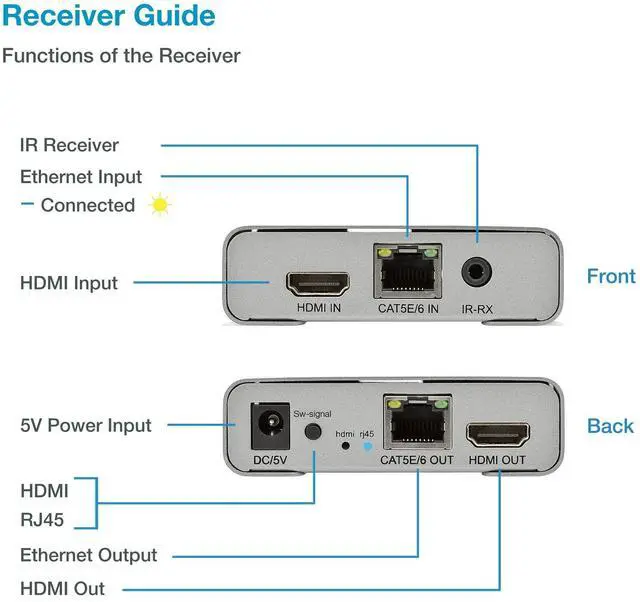 Receiver Guide

Functions of the Receiver

IR Receiver

Ethernet Input

– Connected

HDMI Input

HDMI IN

CAT5E/6 IN

IR-RX

Front

5V Power Input

DC/5V

Sw-signal

hdmi

rj45

CAT5E/6 OUT

HDMI OUT

Back

HDMI

RJ45

Ethernet Output

HDMI Out