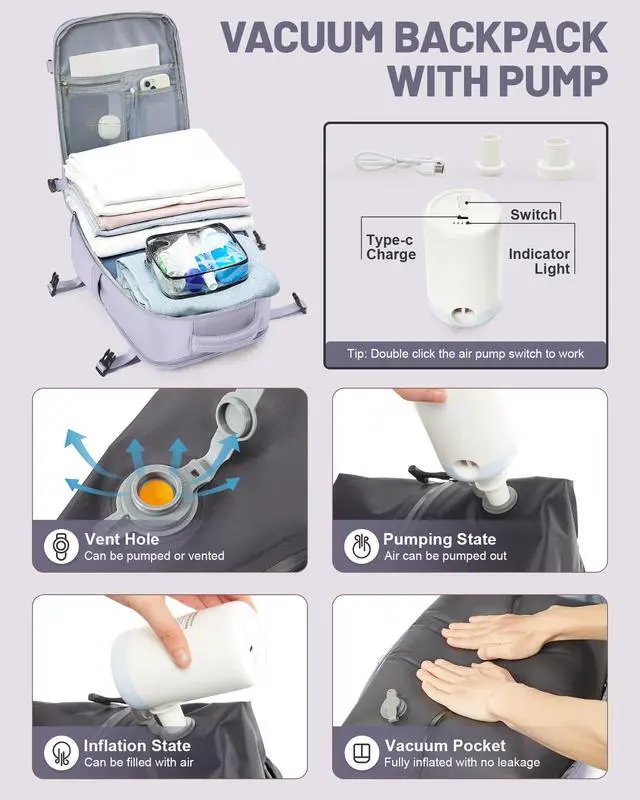 VACUUM BACKPACK WITH PUMP

Switch

Type-c Charge

Indicator Light

Tip: Double click the air pump switch to work

Vent Hole
Can be pumped or vented

Pumping State
Air can be pumped out

Inflation State
Can be filled with air

Vacuum Pocket
Fully inflated with no leakage