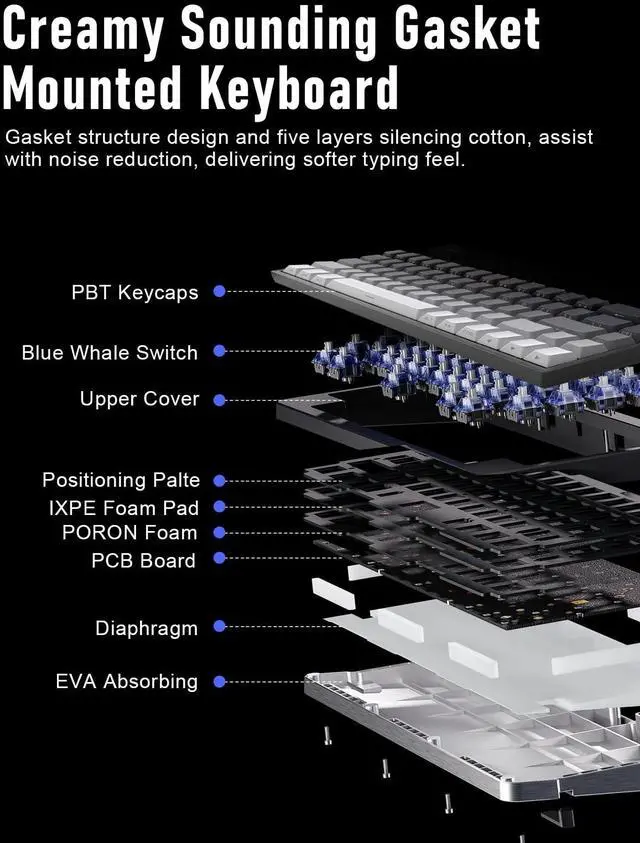 Creamy Sounding Gasket Mounted Keyboard

Gasket structure design and five layers silencing cotton, assist with noise reduction, delivering softer typing feel.

PBT Keycaps
Blue Whale Switch
Upper Cover
Positioning Palte
IXPE Foam Pad
PORON Foam
PCB Board
Diaphragm
EVA Absorbing