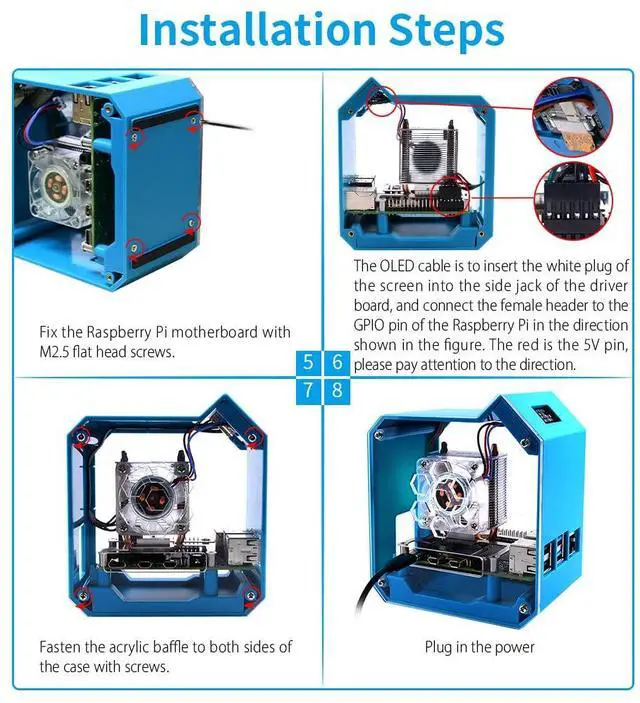 Installation Steps

Fix the Raspberry Pi motherboard with M2.5 flat head screws.

The OLED cable is to insert the white plug of the screen into the side jack of the driver board, and connect the female header to the GPIO pin of the Raspberry Pi in the direction shown in the figure. The red is the 5V pin, please pay attention to the direction.

5 6
7 8

Fasten the acrylic baffle to both sides of the case with screws.

Plug in the power