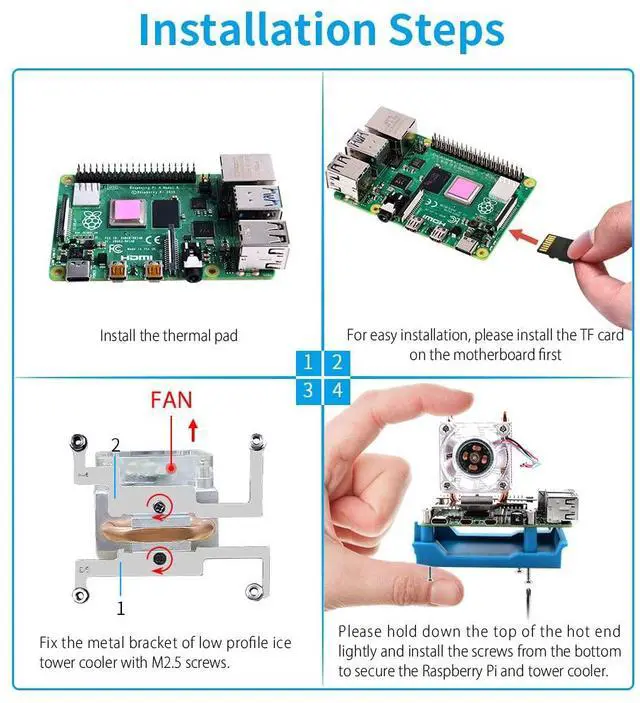 Installation Steps

Install the thermal pad

For easy installation, please install the TF card on the motherboard first

1 2
3 4

FAN

2

1

Fix the metal bracket of low profile ice tower cooler with M2.5 screws.

Please hold down the top of the hot end lightly and install the screws from the bottom to secure the Raspberry Pi and tower cooler.