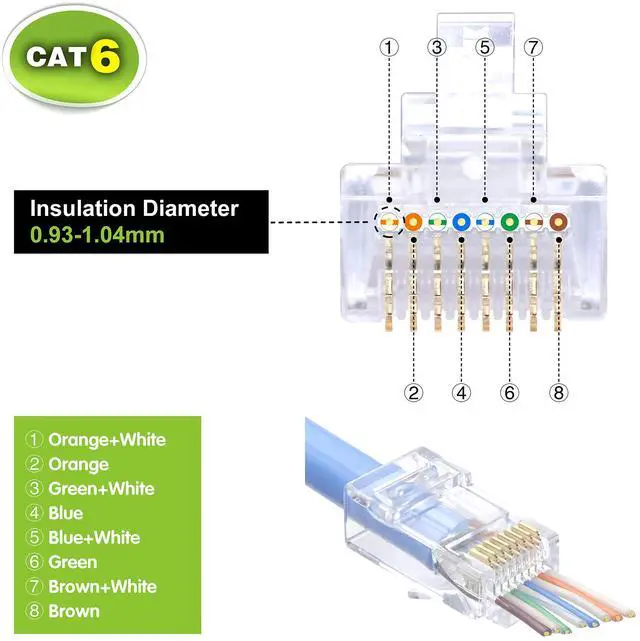 CAT 6

① ③ ⑤ ⑦

Insulation Diameter
0.93-1.04mm

② ④ ⑥ ⑧

① Orange+White
② Orange
③ Green+White
④ Blue
⑤ Blue+White
⑥ Green
⑦ Brown+White
⑧ Brown