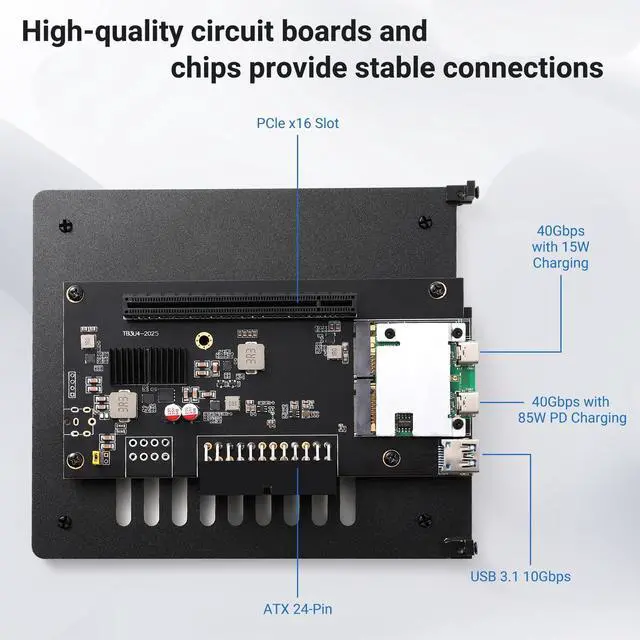 High-quality circuit boards and chips provide stable connections

PCIe x16 Slot

40Gbps with 15W Charging

TB3U4-2025

3R3

3R3

40Gbps with 85W PD Charging

USB 3.1 10Gbps

ATX 24-Pin