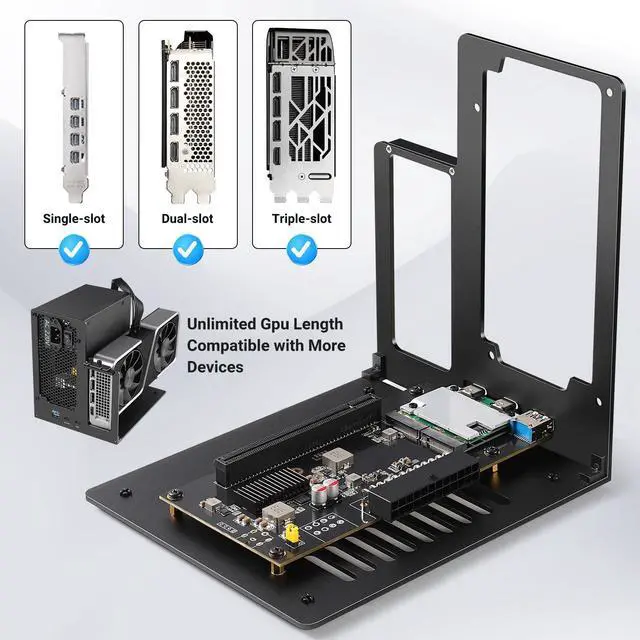 Single-slot

Dual-slot

Triple-slot

Unlimited Gpu Length Compatible with More Devices