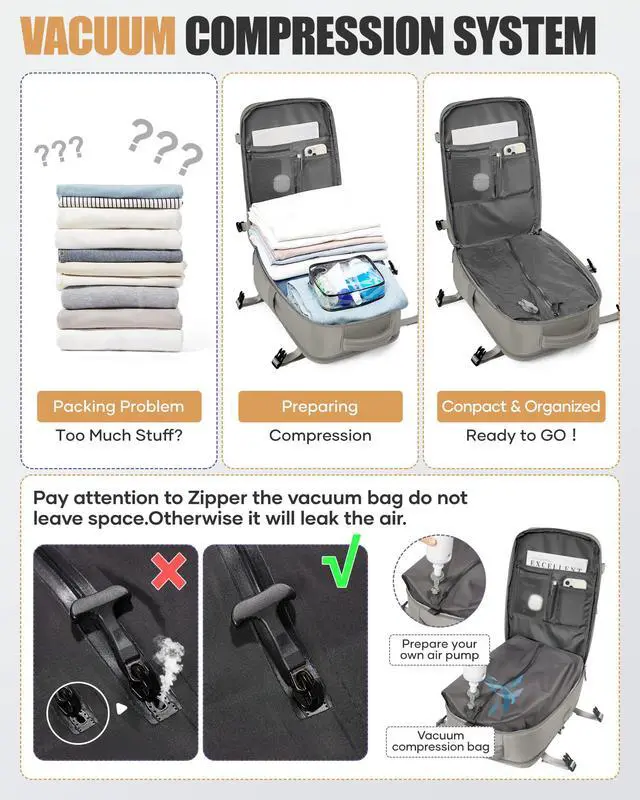 VACUUM COMPRESSION SYSTEM

???
???

Packing Problem
Too Much Stuff?

Preparing
Compression

Conpact & Organized
Ready to GO !

Pay attention to Zipper the vacuum bag do not leave space.Otherwise it will leak the air.

EXCELLENT

Prepare your own air pump

Vacuum compression bag