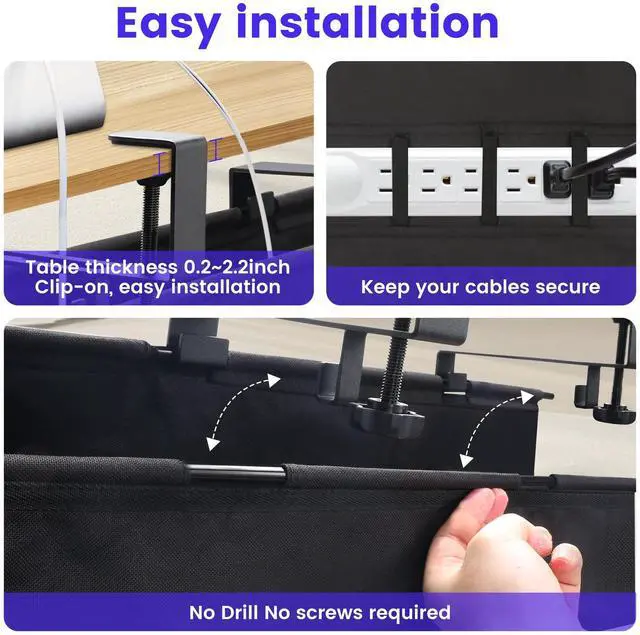 Easy installation

Table thickness 0.2~2.2inch
Clip-on, easy installation

Keep your cables secure

No Drill No screws required