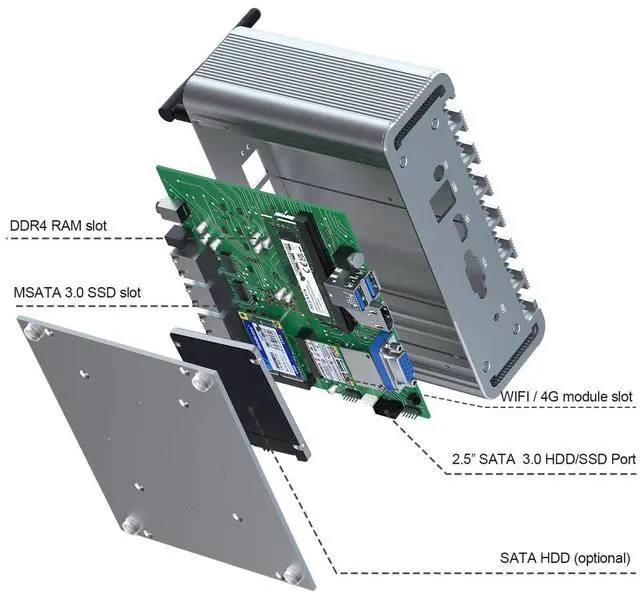 DDR4 RAM slot

MSATA 3.0 SSD slot

WIFI / 4G module slot

2.5" SATA 3.0 HDD/SSD Port

SATA HDD (optional)