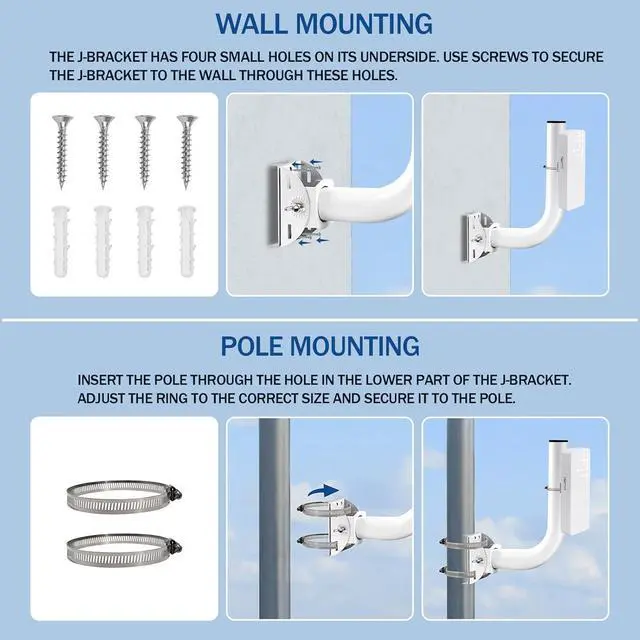 WALL MOUNTING

THE J-BRACKET HAS FOUR SMALL HOLES ON ITS UNDERSIDE. USE SCREWS TO SECURE THE J-BRACKET TO THE WALL THROUGH THESE HOLES.

POLE MOUNTING

INSERT THE POLE THROUGH THE HOLE IN THE LOWER PART OF THE J-BRACKET. ADJUST THE RING TO THE CORRECT SIZE AND SECURE IT TO THE POLE.