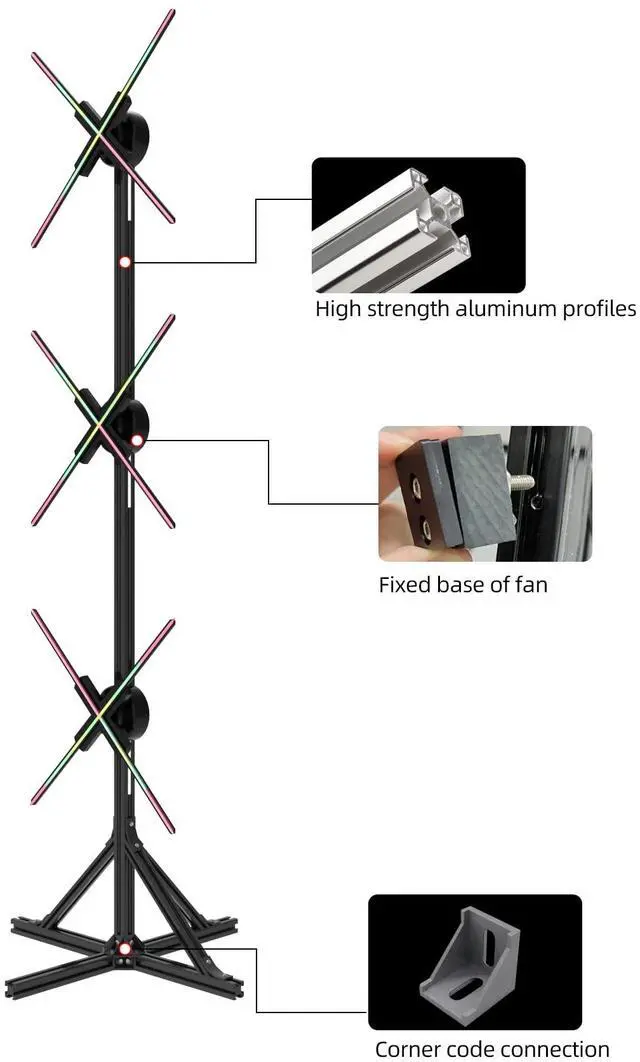 High strength aluminum profiles

Fixed base of fan

Corner code connection