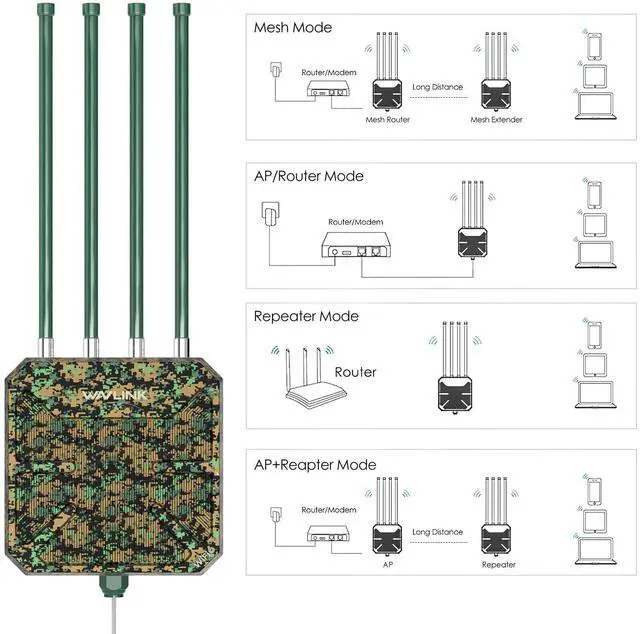 WAVLINK

WiFi 6

Mesh Mode

Router/Modem

Long Distance

Mesh Router

Mesh Extender

AP/Router Mode

Router/Modem

Repeater Mode

Router

AP+Reapter Mode

Router/Modem

Long Distance

AP

Repeater