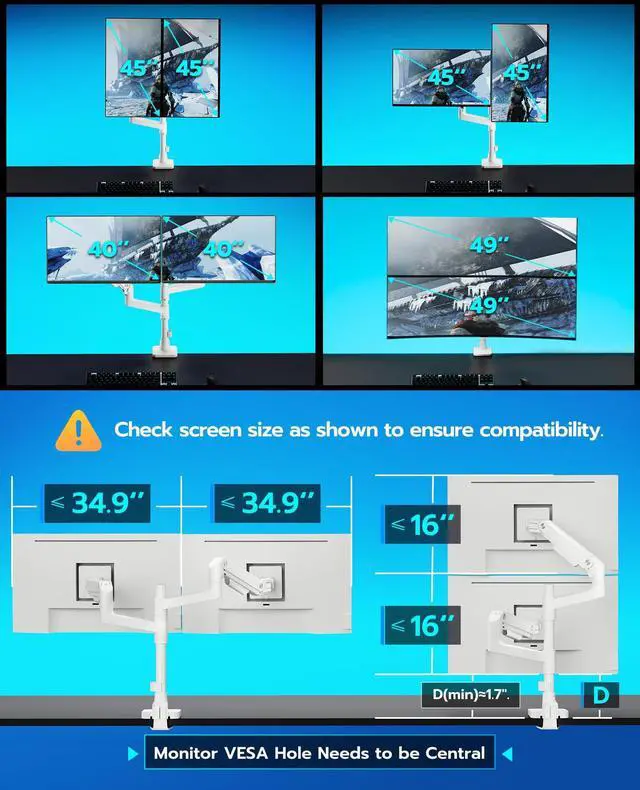 45"
45"
45"
45"
40"
40"
49"
49"

Check screen size as shown to ensure compatibility.

≤ 34.9"
≤ 34.9"
≤ 16"
≤ 16"
D(min)≈1.7".
D

Monitor VESA Hole Needs to be Central