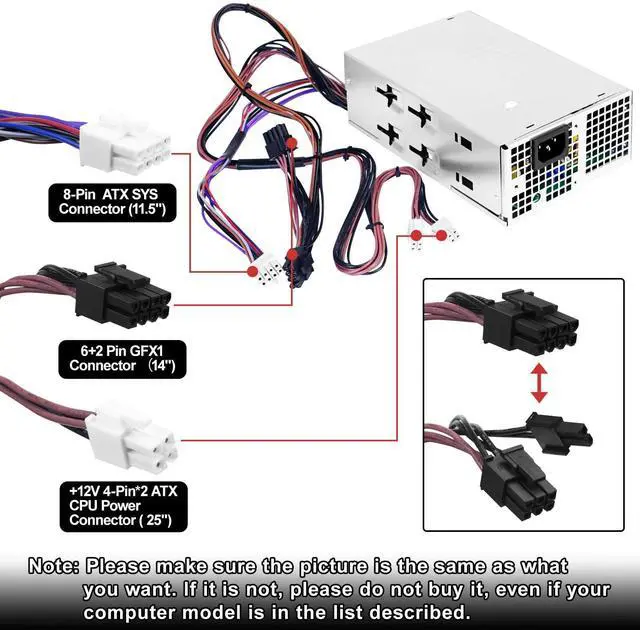 8-Pin ATX SYS Connector (11.5")

6+2 Pin GFX1 Connector （14")

+12V 4-Pin*2 ATX CPU Power Connector ( 25")

Note: Please make sure the picture is the same as what you want. If it is not, please do not buy it, even if your computer model is in the list described.