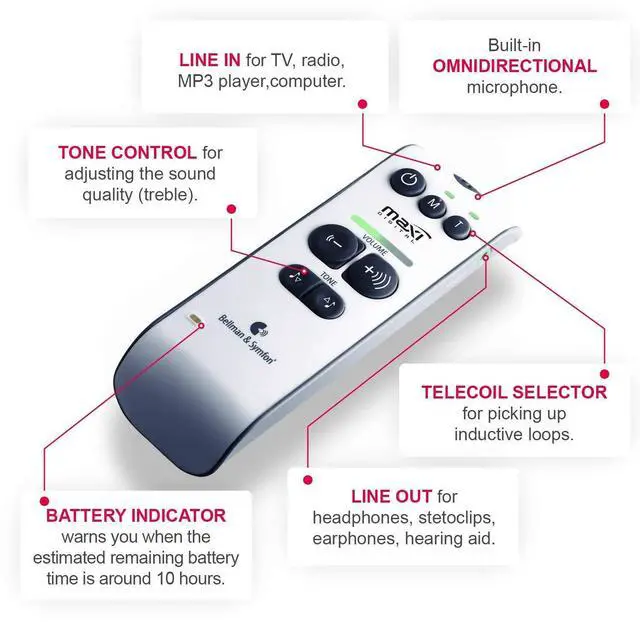 LINE IN for TV, radio, MP3 player,computer.

Built-in OMNIDIRECTIONAL microphone.

TONE CONTROL for adjusting the sound quality (treble).

maxi DIGITAL

M

T

VOLUME

TONE

Bellman & Symfon

TELECOIL SELECTOR for picking up inductive loops.

LINE OUT for headphones, stetoclips, earphones, hearing aid.

BATTERY INDICATOR warns you when the estimated remaining battery time is around 10 hours.