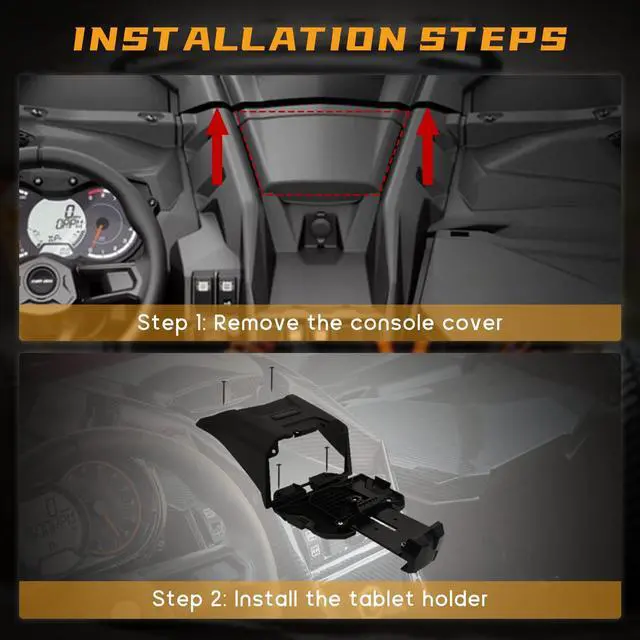 INSTALLATION STEPS

Step 1: Remove the console cover

Step 2: Install the tablet holder