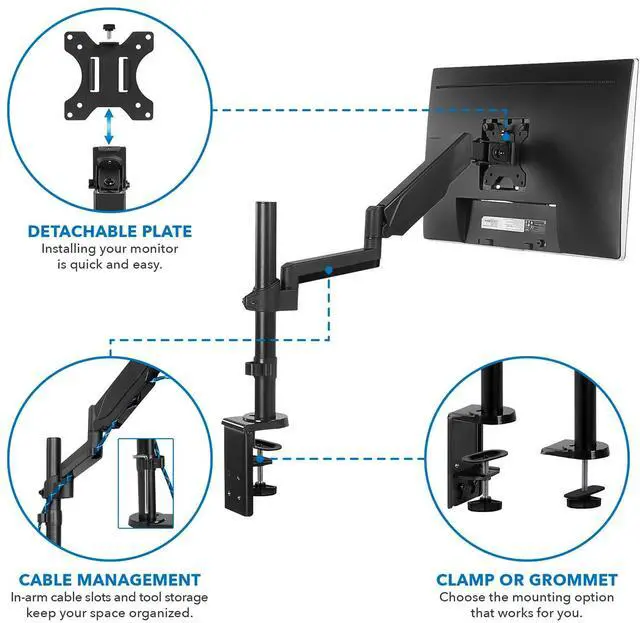 DETACHABLE PLATE
Installing your monitor is quick and easy.

CABLE MANAGEMENT
In-arm cable slots and tool storage keep your space organized.

CLAMP OR GROMMET
Choose the mounting option that works for you.