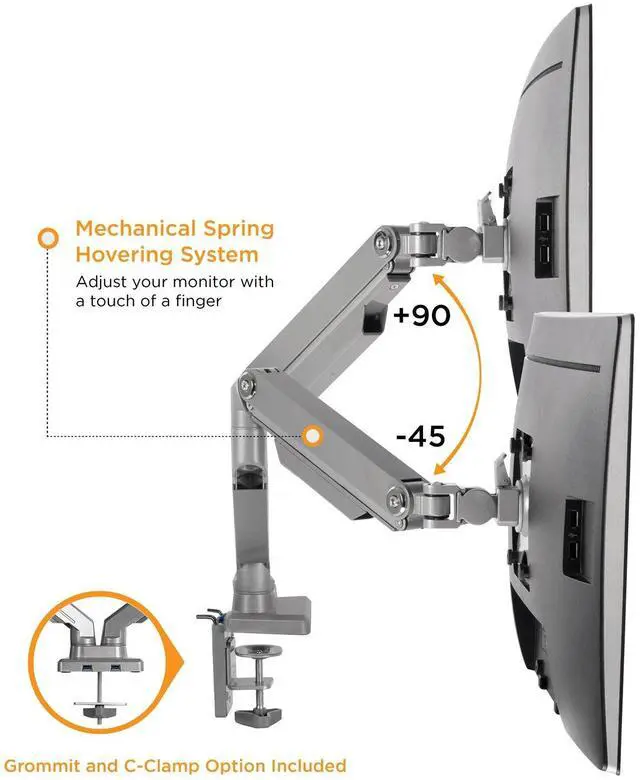 Mechanical Spring Hovering System

Adjust your monitor with a touch of a finger

+90

-45

Grommit and C-Clamp Option Included