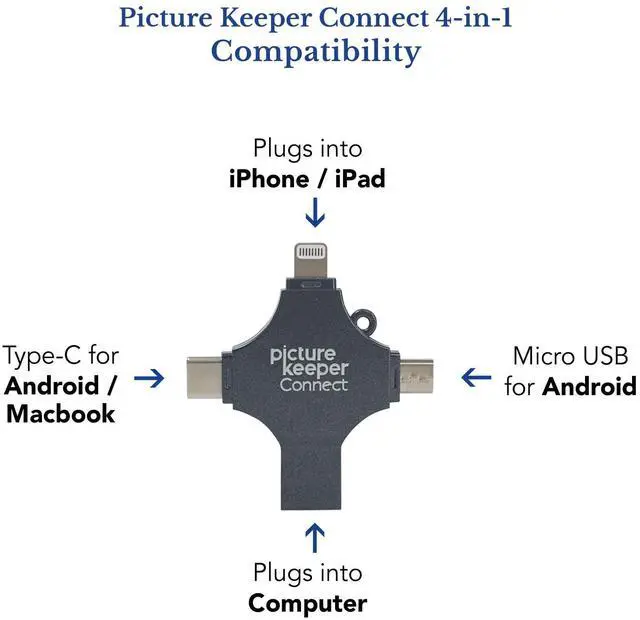 Picture Keeper Connect 4-in-1 Compatibility

Plugs into
iPhone / iPad

Type-C for
Android /
Macbook

picture
keeper
Connect

Micro USB
for Android

Plugs into
Computer