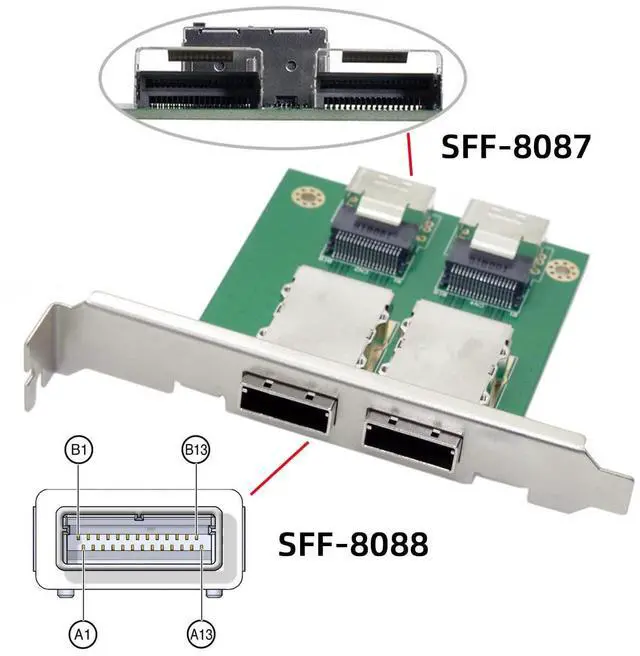 SFF-8087

B1

B13

SFF-8088

A1

A13