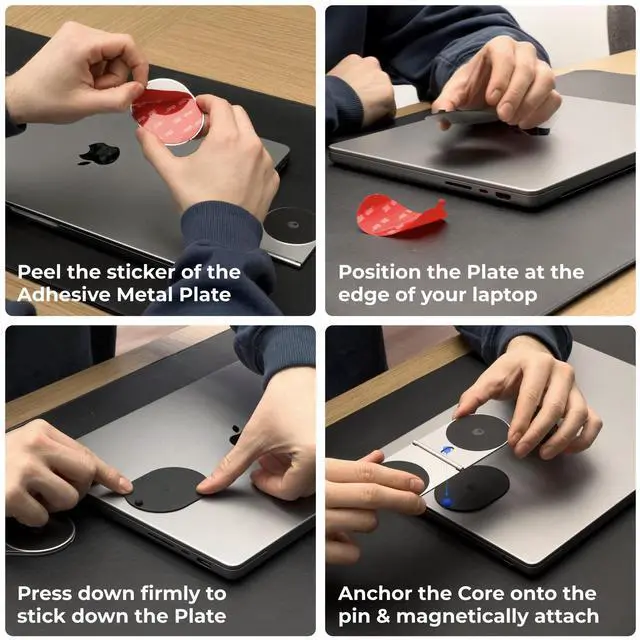 Peel the sticker of the Adhesive Metal Plate

Position the Plate at the edge of your laptop

Press down firmly to stick down the Plate

Anchor the Core onto the pin & magnetically attach