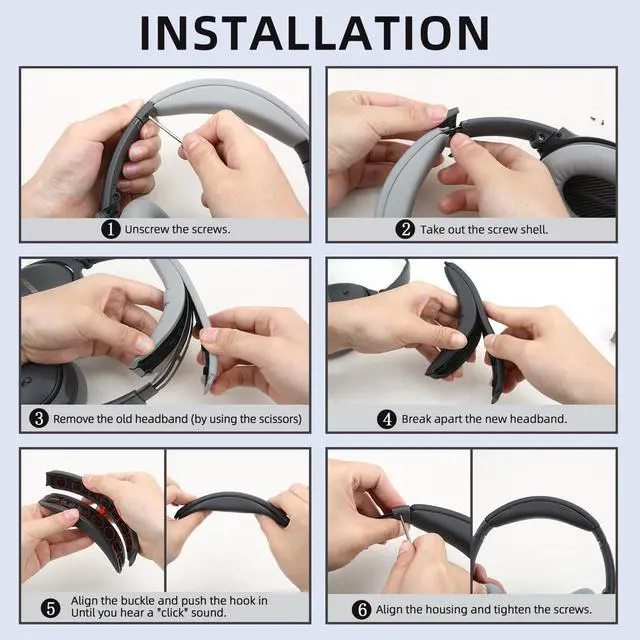 INSTALLATION

1 Unscrew the screws.

2 Take out the screw shell.

3 Remove the old headband (by using the scissors)

4 Break apart the new headband.

5 Align the buckle and push the hook in Until you hear a "click" sound.

6 Align the housing and tighten the screws.