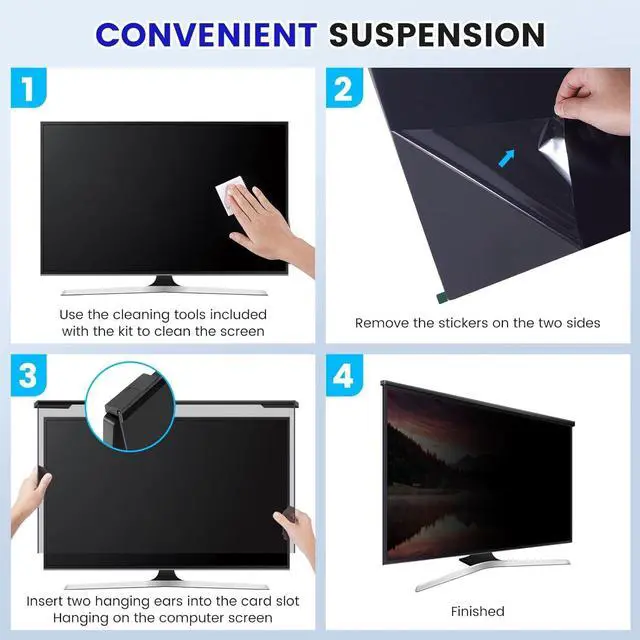 CONVENIENT SUSPENSION

1

Use the cleaning tools included with the kit to clean the screen

2

Remove the stickers on the two sides

3

Insert two hanging ears into the card slot
Hanging on the computer screen

4

Finished