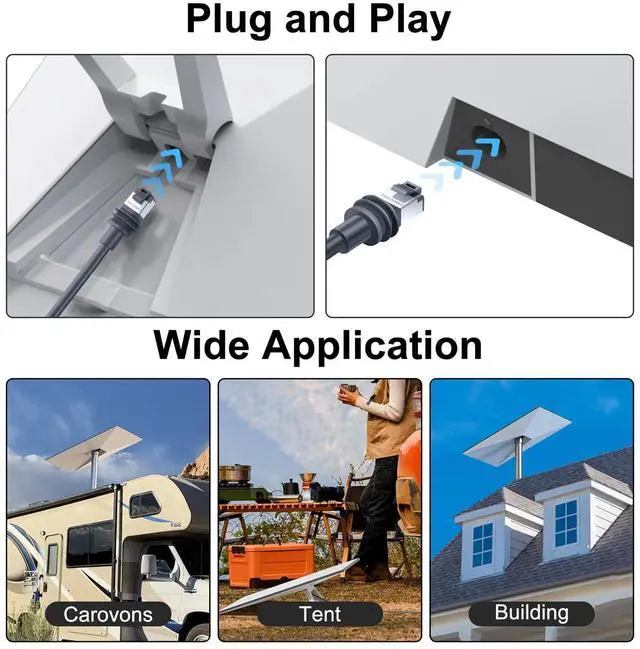 Plug and Play

Wide Application

Carovons

Tent

Building