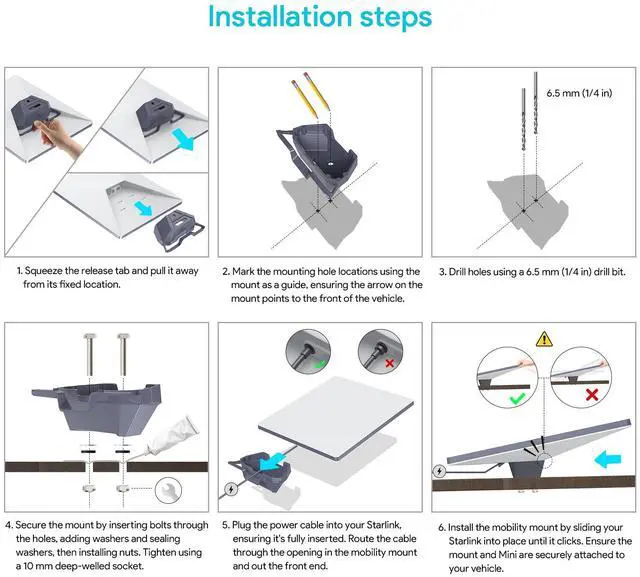 Installation steps

6.5 mm (1/4 in)

1. Squeeze the release tab and pull it away from its fixed location.

2. Mark the mounting hole locations using the mount as a guide, ensuring the arrow on the mount points to the front of the vehicle.

3. Drill holes using a 6.5 mm (1/4 in) drill bit.

4. Secure the mount by inserting bolts through the holes, adding washers and sealing washers, then installing nuts. Tighten using a 10 mm deep-welled socket.

5. Plug the power cable into your Starlink, ensuring it's fully inserted. Route the cable through the opening in the mobility mount and out the front end.

6. Install the mobility mount by sliding your Starlink into place until it clicks. Ensure the mount and Mini are securely attached to your vehicle.