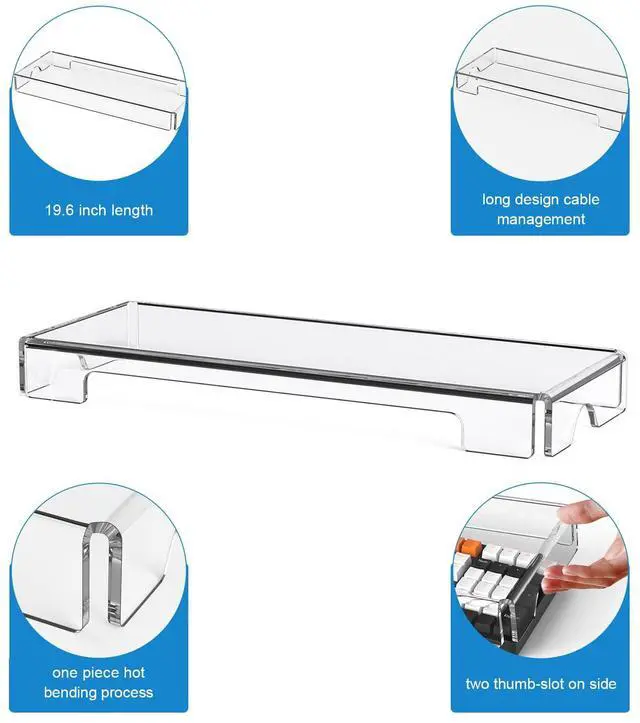 19.6 inch length

long design cable management

one piece hot bending process

two thumb-slot on side